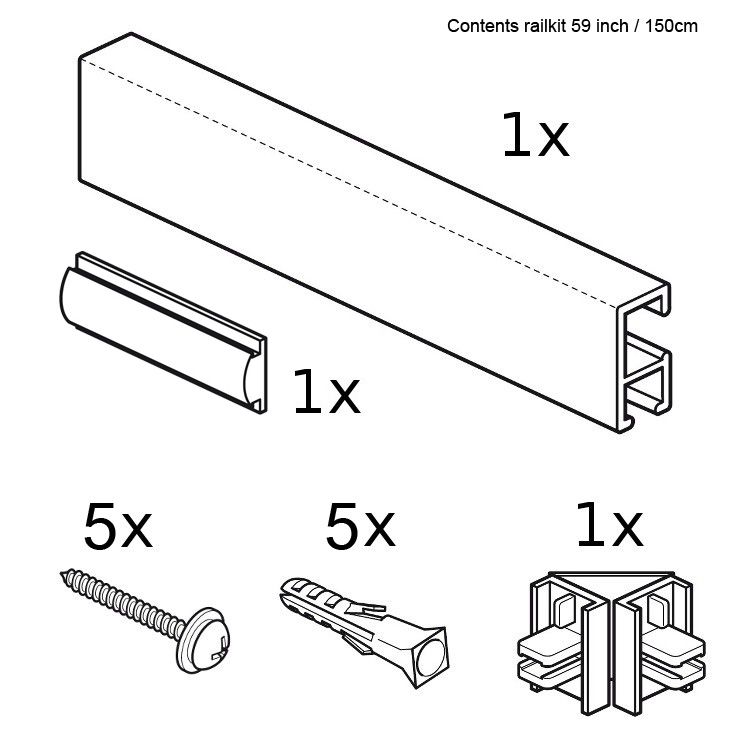 Contents railkit 59 inch / 150cm

1x

1x

5x

5x

1x